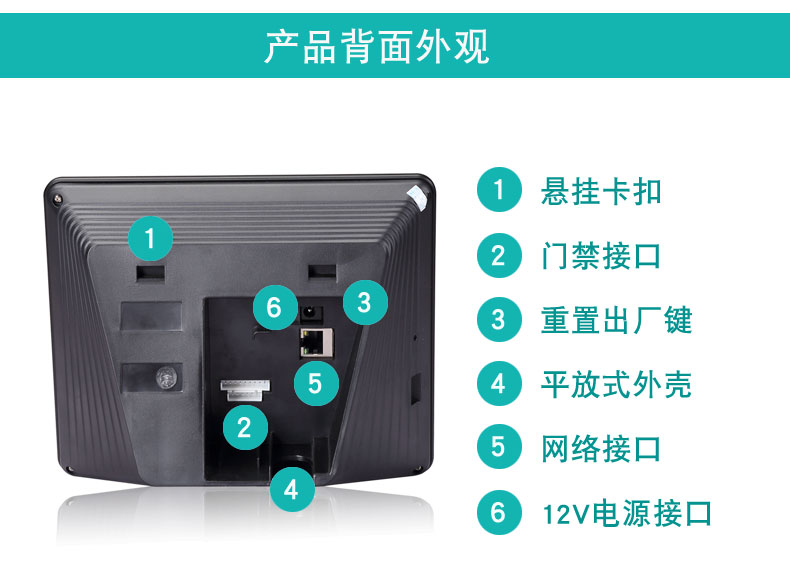 产品背面外观

1
6
3
5
2
4

1 悬挂卡扣
2 门禁接口
3 重置出厂键
4 平放式外壳
5 网络接口
6 12V电源接口